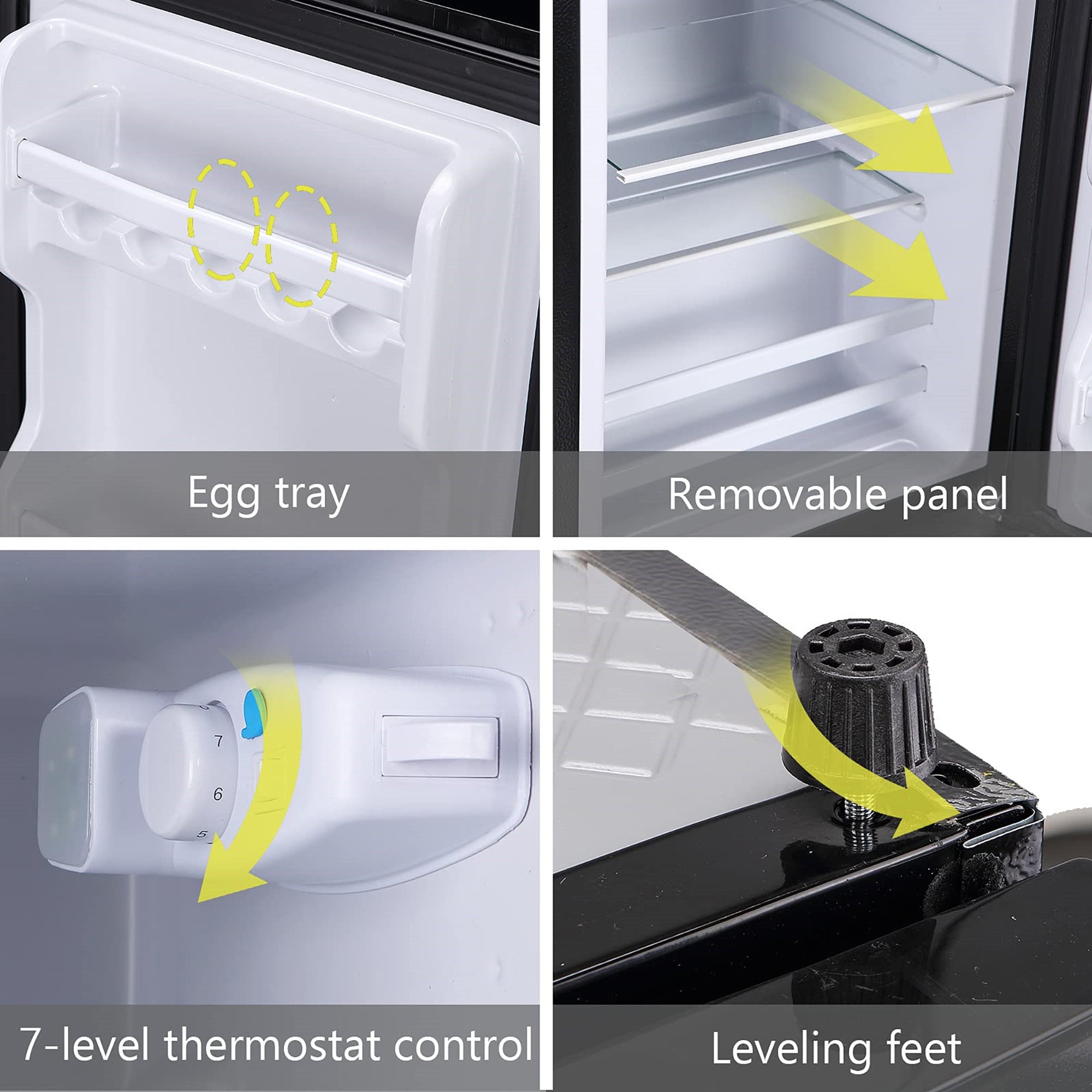 Egg tray

Removable panel

7
6
5

7-level thermostat control

Leveling feet